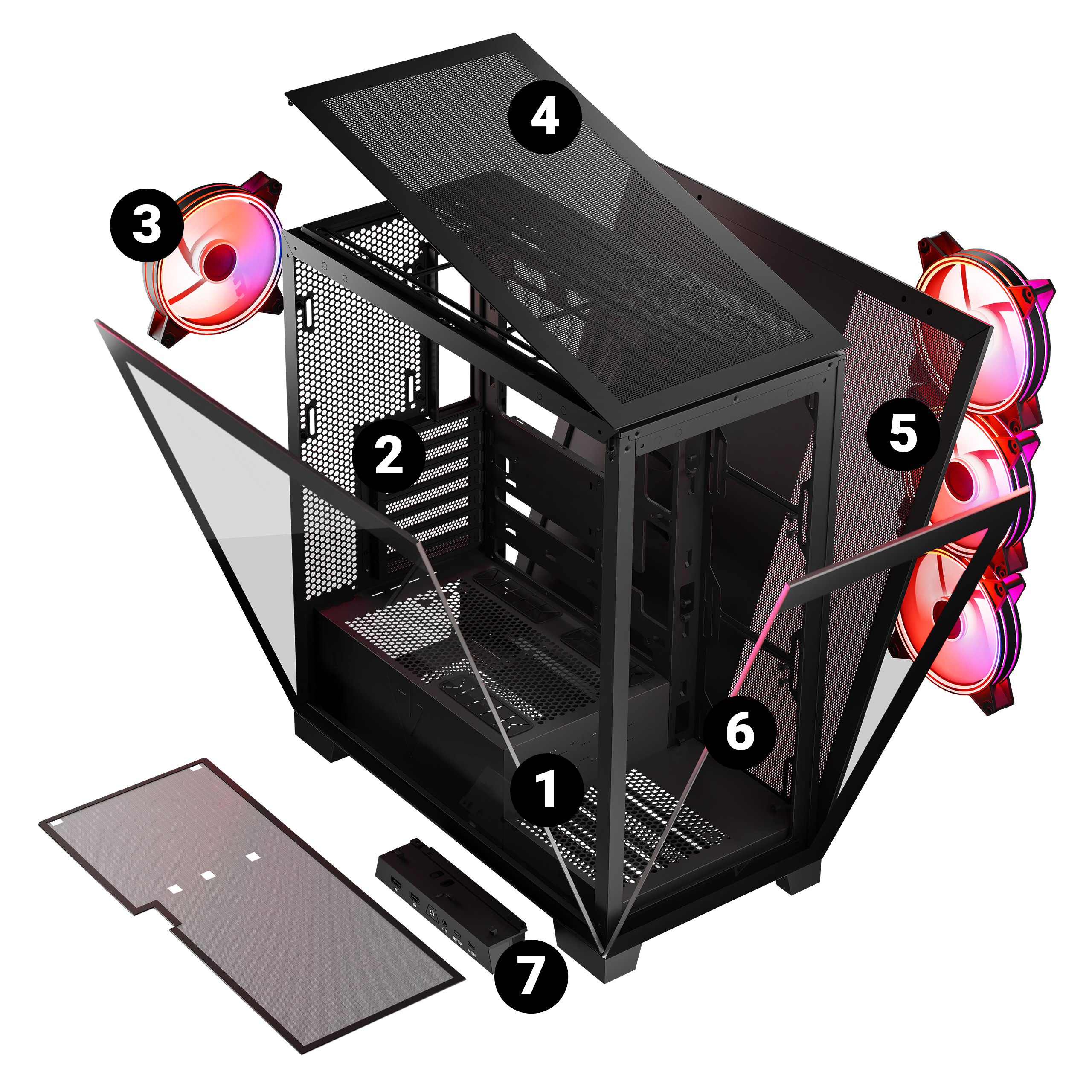 4
3
2
5
6
1
7